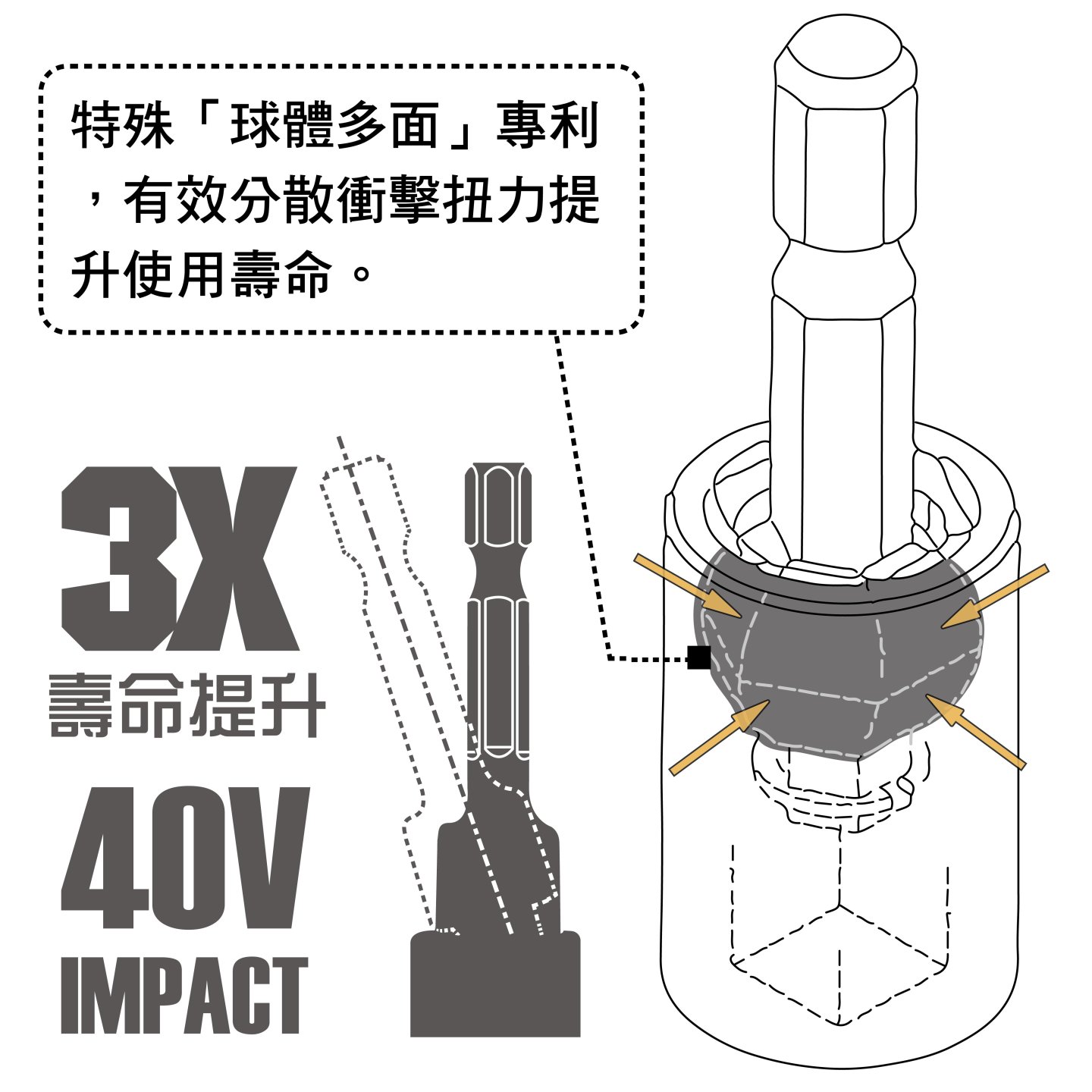 特殊「球體多面」專利，有效分散衝擊扭力提升使用壽命。

3X
壽命提升

40V
IMPACT