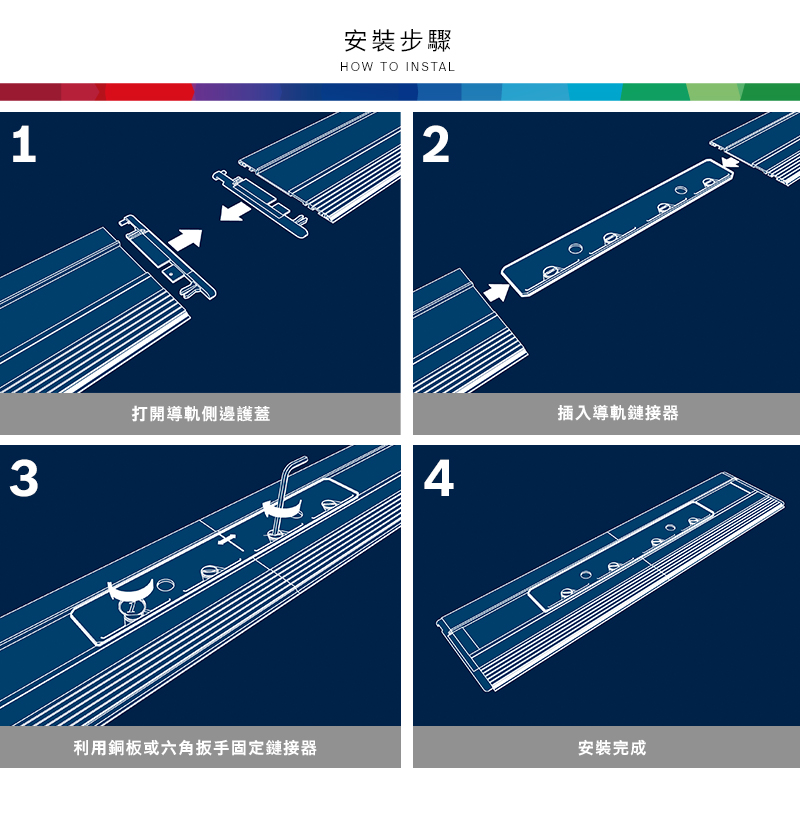 安裝步驟
HOW TO INSTAL

1

打開導軌側邊護蓋

2

插入導軌鏈接器

3

利用銅板或六角扳手固定鏈接器

4

安裝完成