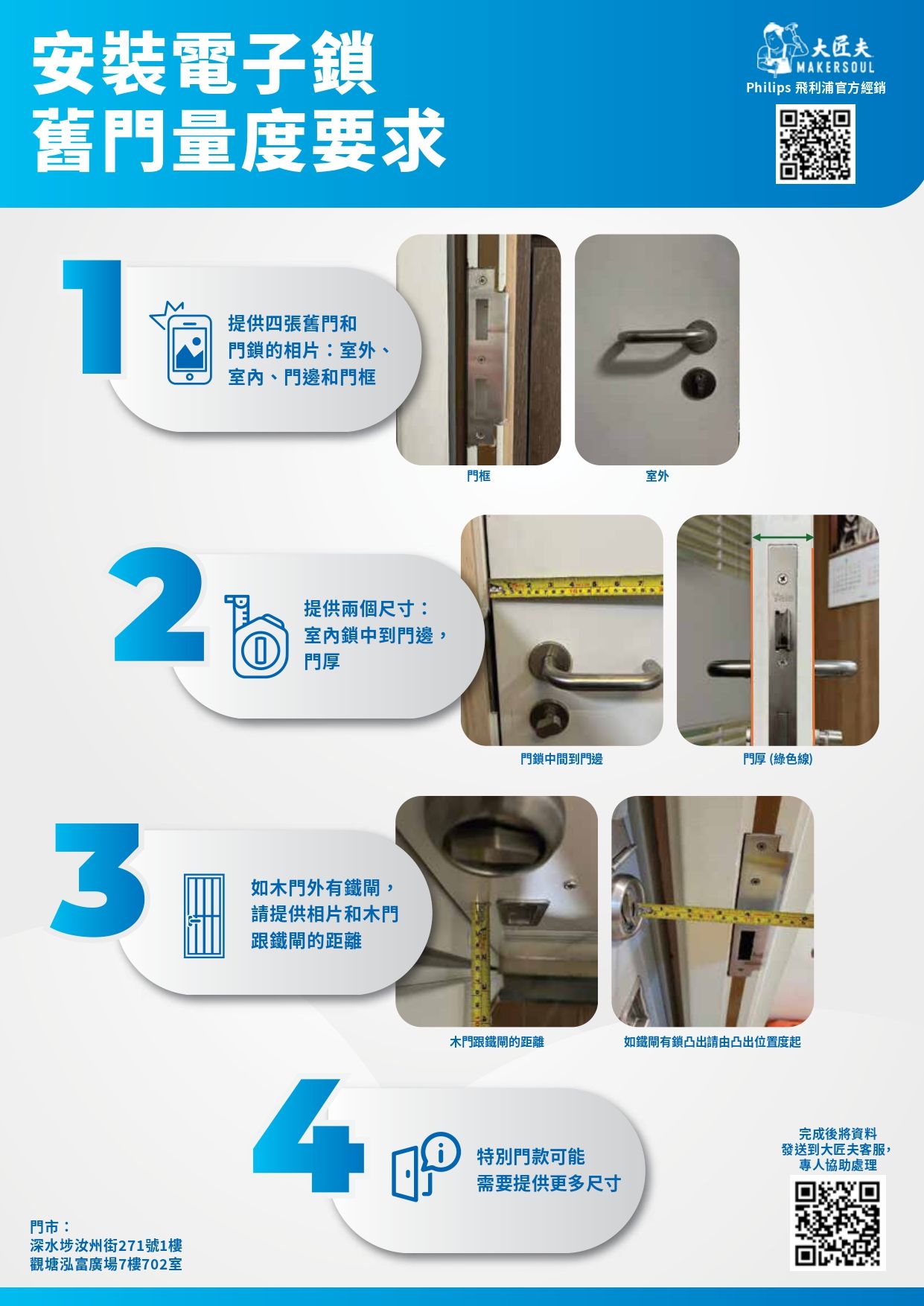 安裝電子鎖
舊門量度要求

大匠夫
MAKERSOUL
Philips 飛利浦官方經銷

1

提供四張舊門和門鎖的相片：室外、室內、門邊和門框

門框

室外

2

提供兩個尺寸：室內鎖中到門邊，門厚

門鎖中間到門邊

門厚 (綠色線)

3

如木門外有鐵閘，請提供相片和木門跟鐵閘的距離

木門跟鐵閘的距離

如鐵閘有鎖凸出請由凸出位置度起

4

特別門款可能需要提供更多尺寸

完成後將資料發送到大匠夫客服，專人協助處理

門市：
深水埗汝州街271號1樓
觀塘泓富廣場7樓702室