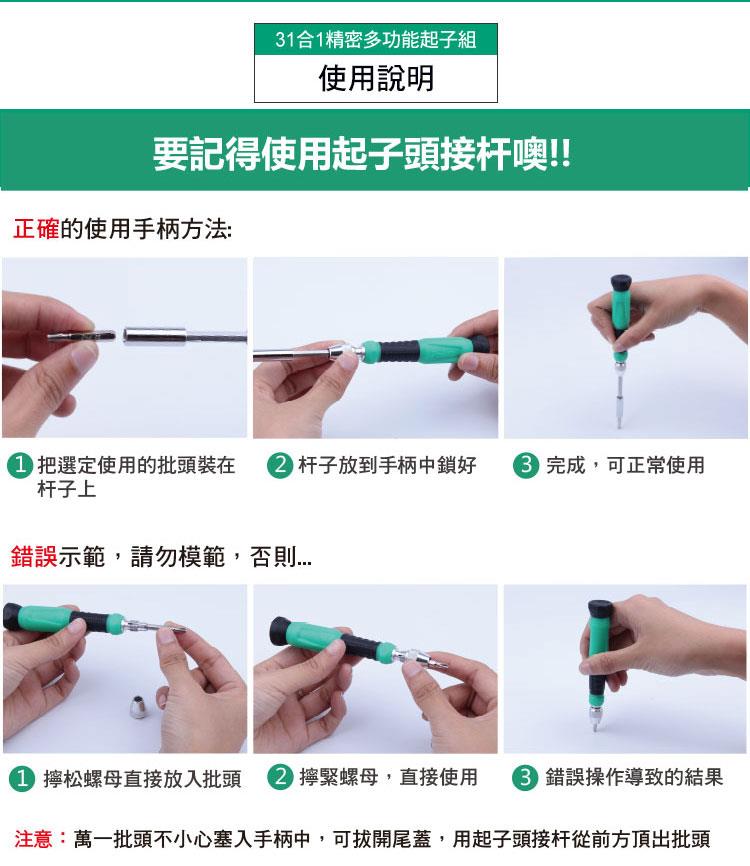 31合1精密多功能起子組
使用說明

要記得使用起子頭接杆噢!!

正確的使用手柄方法:

1 把選定使用的批頭裝在杆子上

2 杆子放到手柄中鎖好

3 完成，可正常使用

錯誤示範，請勿模範，否則...

1 擰松螺母直接放入批頭

2 擰緊螺母，直接使用

3 錯誤操作導致的結果

注意：萬一批頭不小心塞入手柄中，可拔開尾蓋，用起子頭接杆從前方頂出批頭