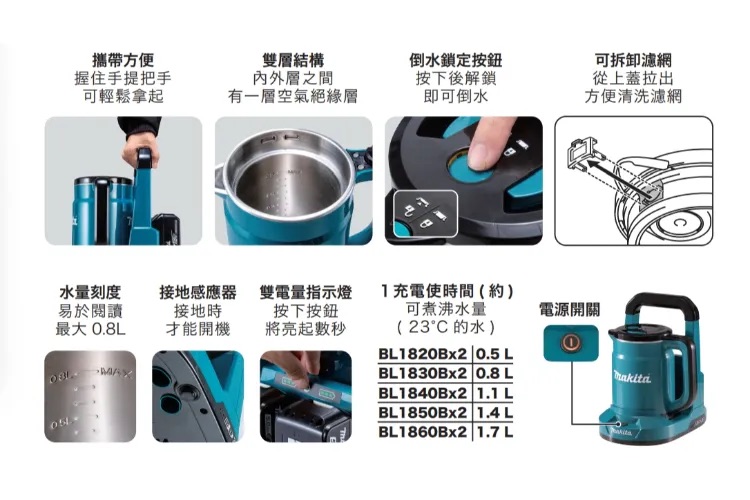 攜帶方便
握住手提把手
可輕鬆拿起

雙層結構
內外層之間
有一層空氣絕緣層

倒水鎖定按鈕
按下後解鎖
即可倒水

可拆卸濾網
從上蓋拉出
方便清洗濾網

水量刻度
易於閱讀
最大 0.8L

0.8L MAX
0.5L

接地感應器
接地時
才能開機

雙電量指示燈
按下按鈕
將亮起數秒

1 充電使時間 ( 約 )
可煮沸水量
( 23°C 的水 )

| BL1820Bx2 | 0.5 L |
|---|---|
| BL1830Bx2 | 0.8 L |
| BL1840Bx2 | 1.1 L |
| BL1850Bx2 | 1.4 L |
| BL1860Bx2 | 1.7 L |

電源開關

makita
makita